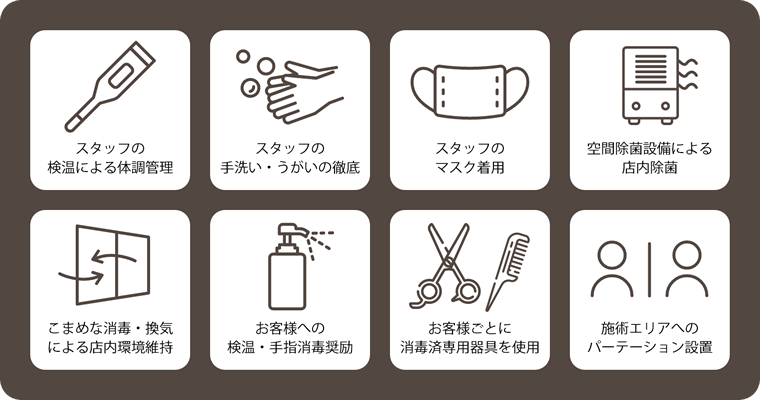 スタッフの
検温による体調管理

スタッフの
手洗い・うがいの徹底

スタッフの
マスク着用

空間除菌設備による
店内除菌

こまめな消毒・換気
による店内環境維持

お客様への
検温・手指消毒奨励

お客様ごとに
消毒済専用器具を使用

施術エリアへの
パーテーション設置